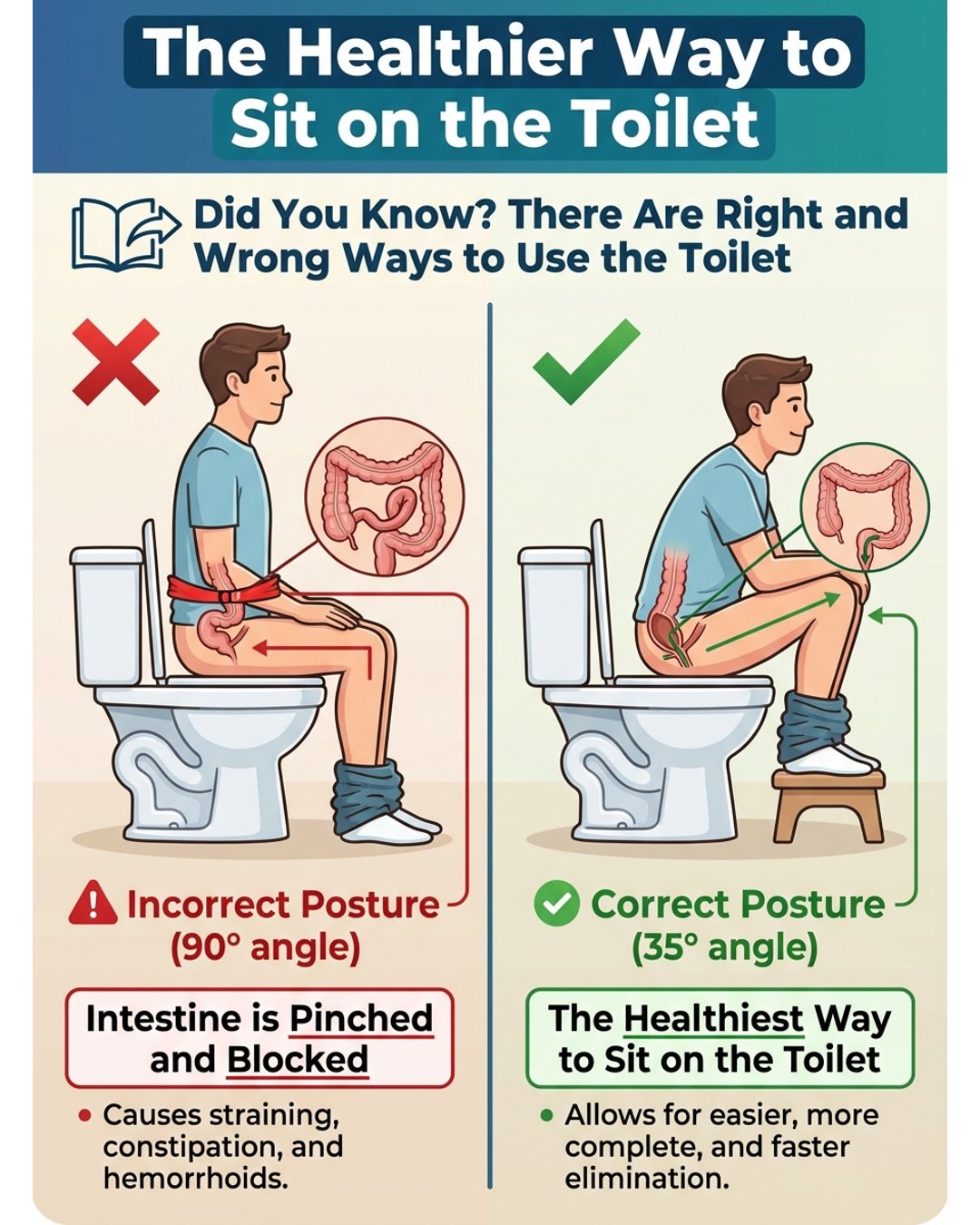 The Healthier Way to Sit on the Toilet

Did You Know? There Are Right and Wrong Ways to Use the Toilet

Incorrect Posture (90° angle)

Intestine is Pinched and Blocked

• Causes straining, constipation, and hemorrhoids.

Correct Posture (35° angle)

The Healthiest Way to Sit on the Toilet

• Allows for easier, more complete, and faster elimination.