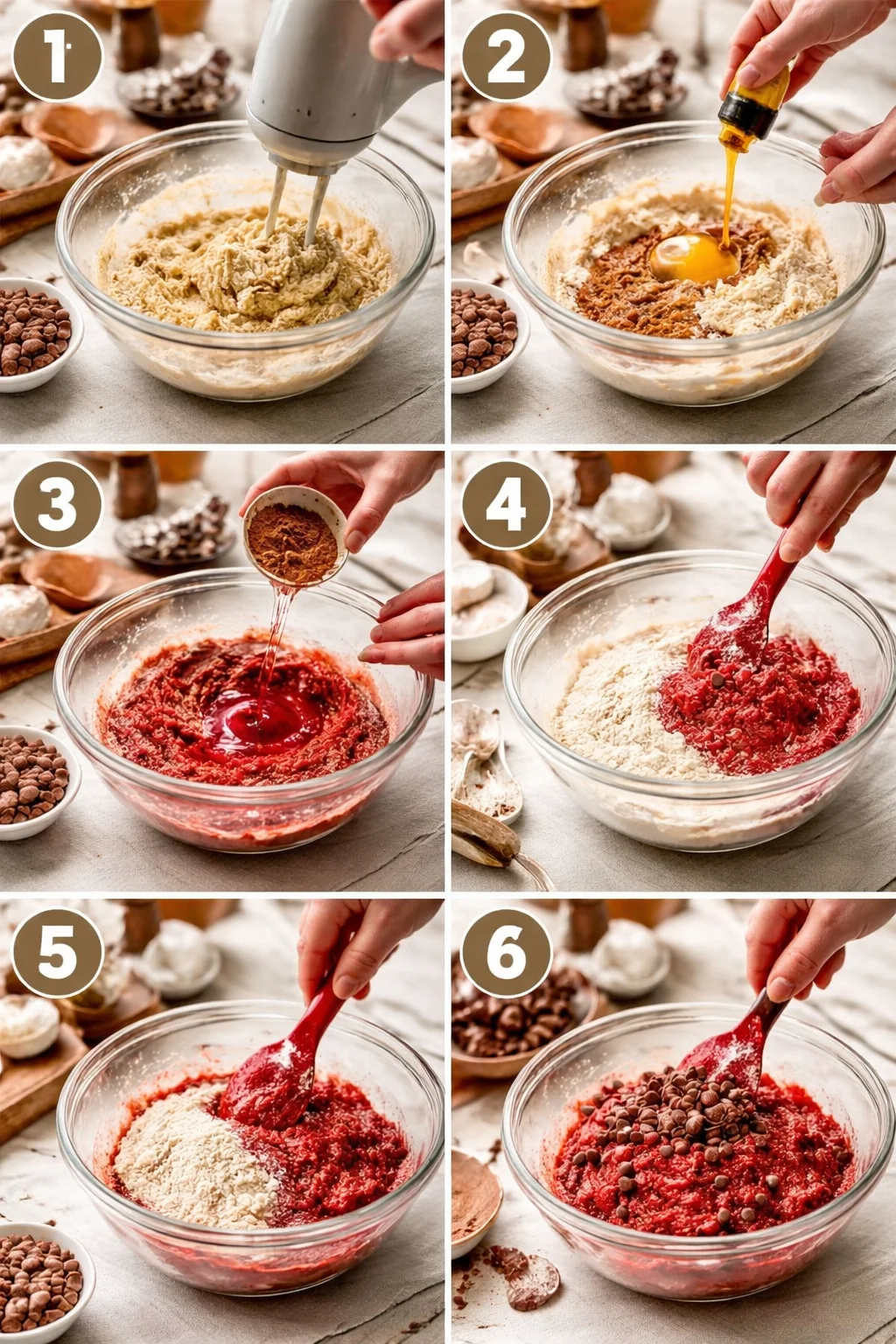 1
2
3
4
5
6