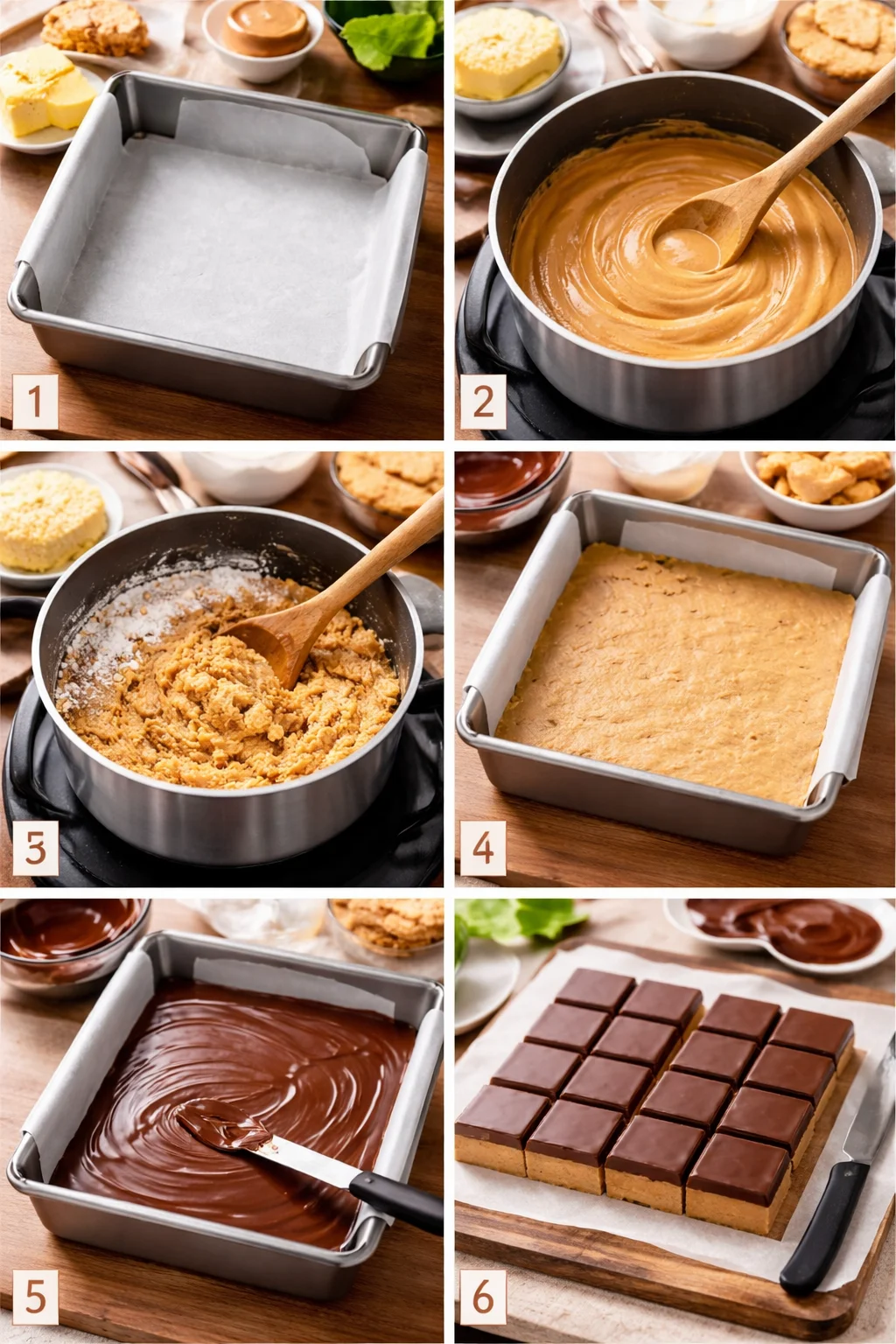 1

2

3

4

5

6