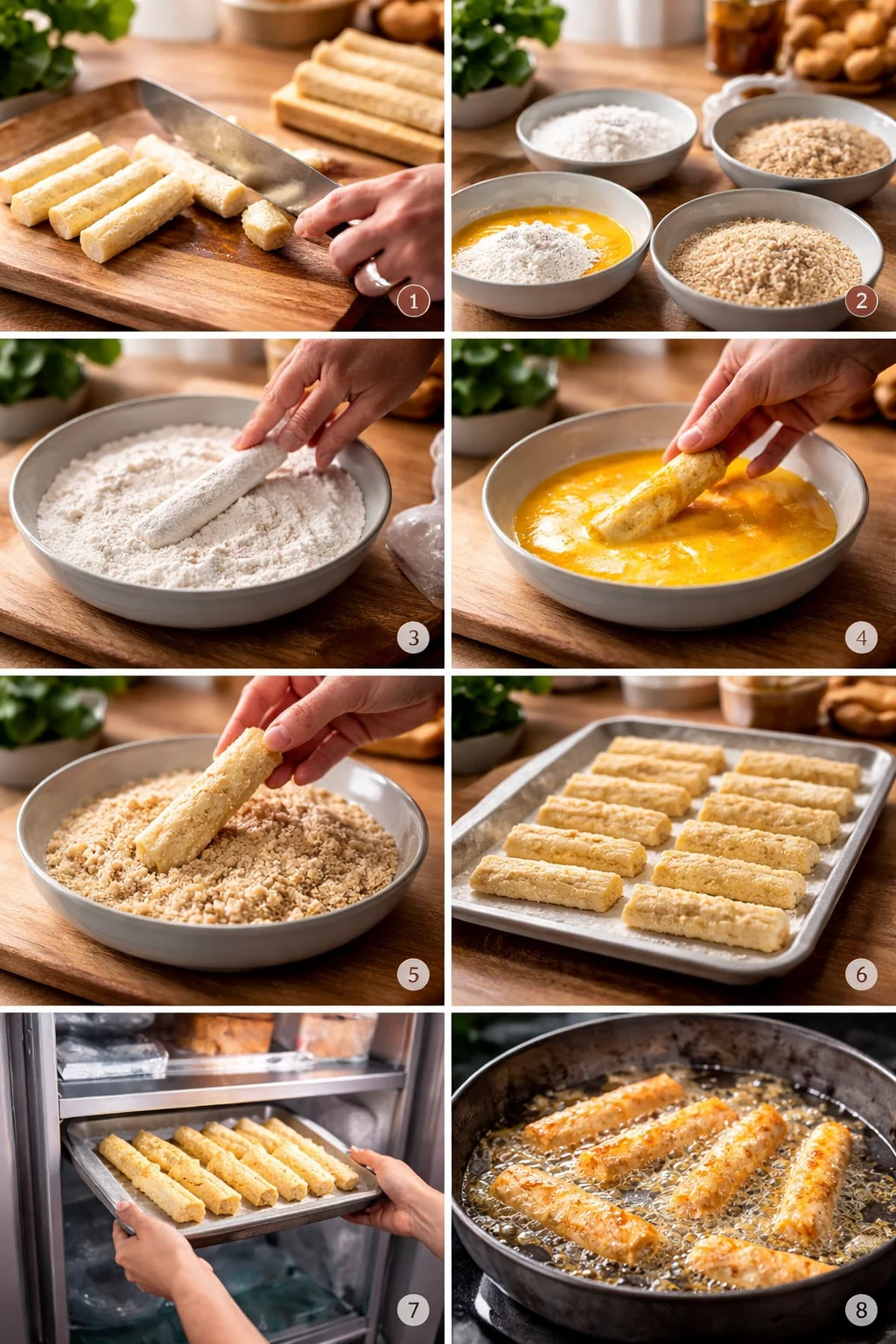 1

2

3

4

5

6

7

8