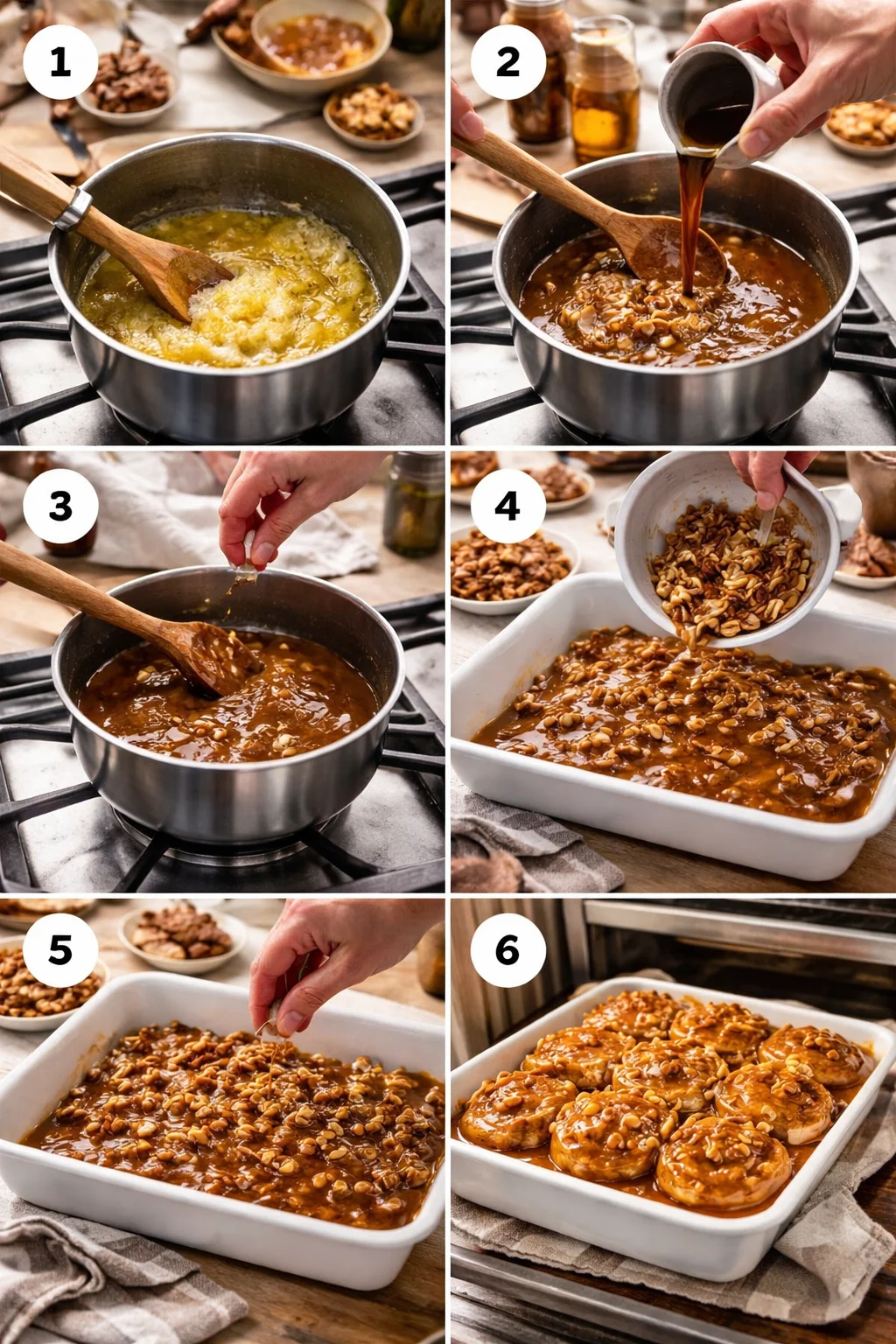 1
2
3
4
5
6