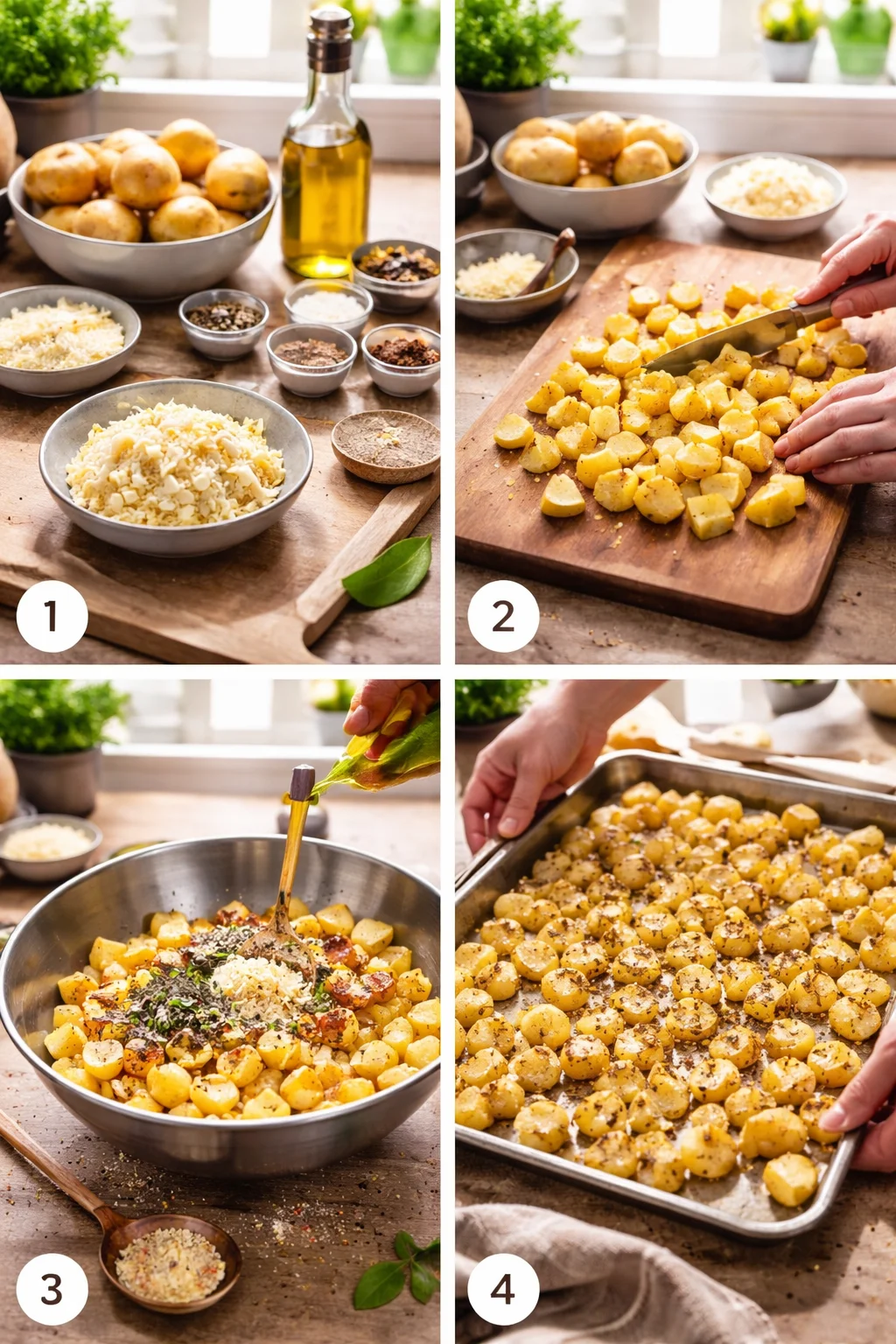 1

2

3

4