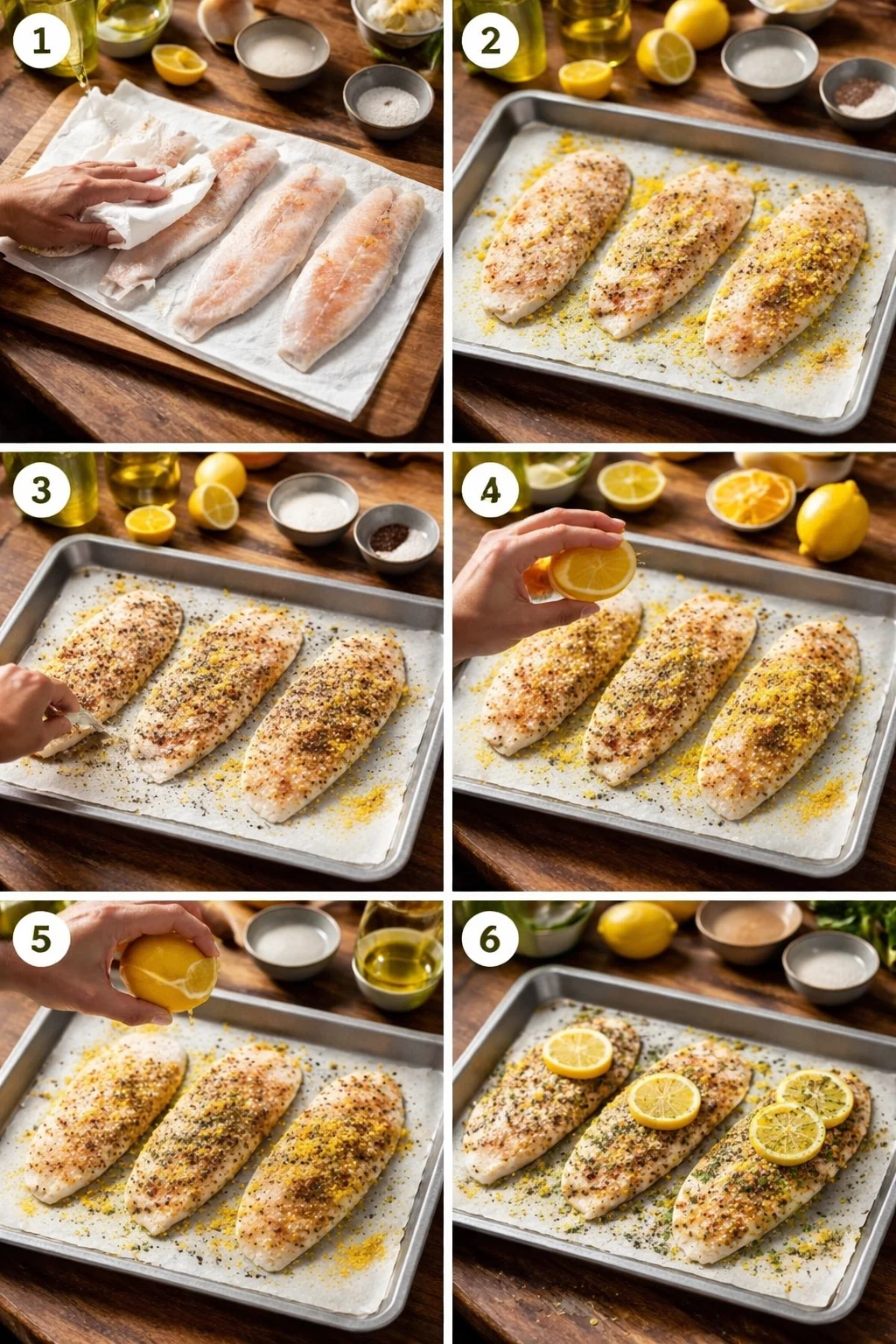 1

2

3

4

5

6