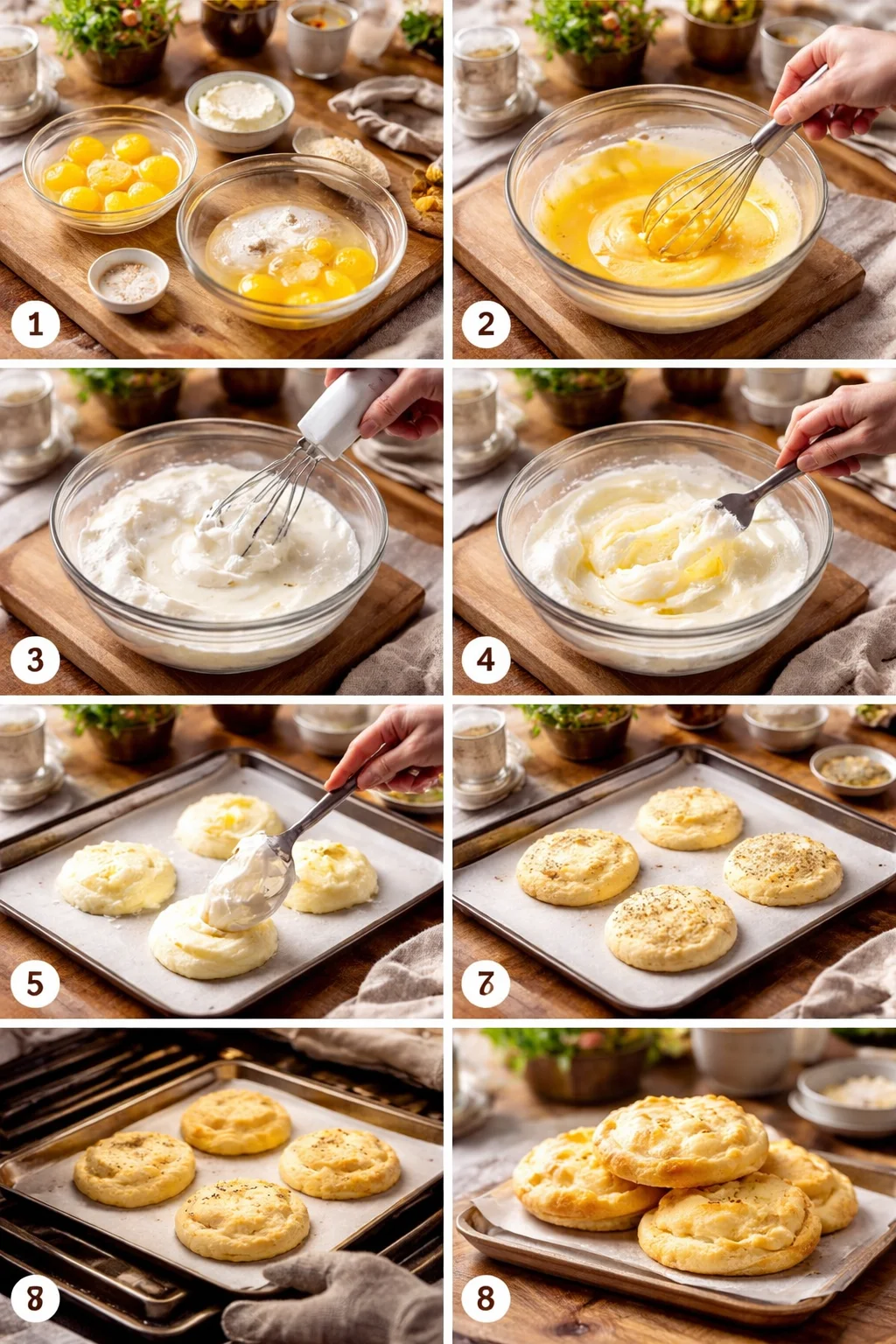 1
2
3
4
5
7
8
8