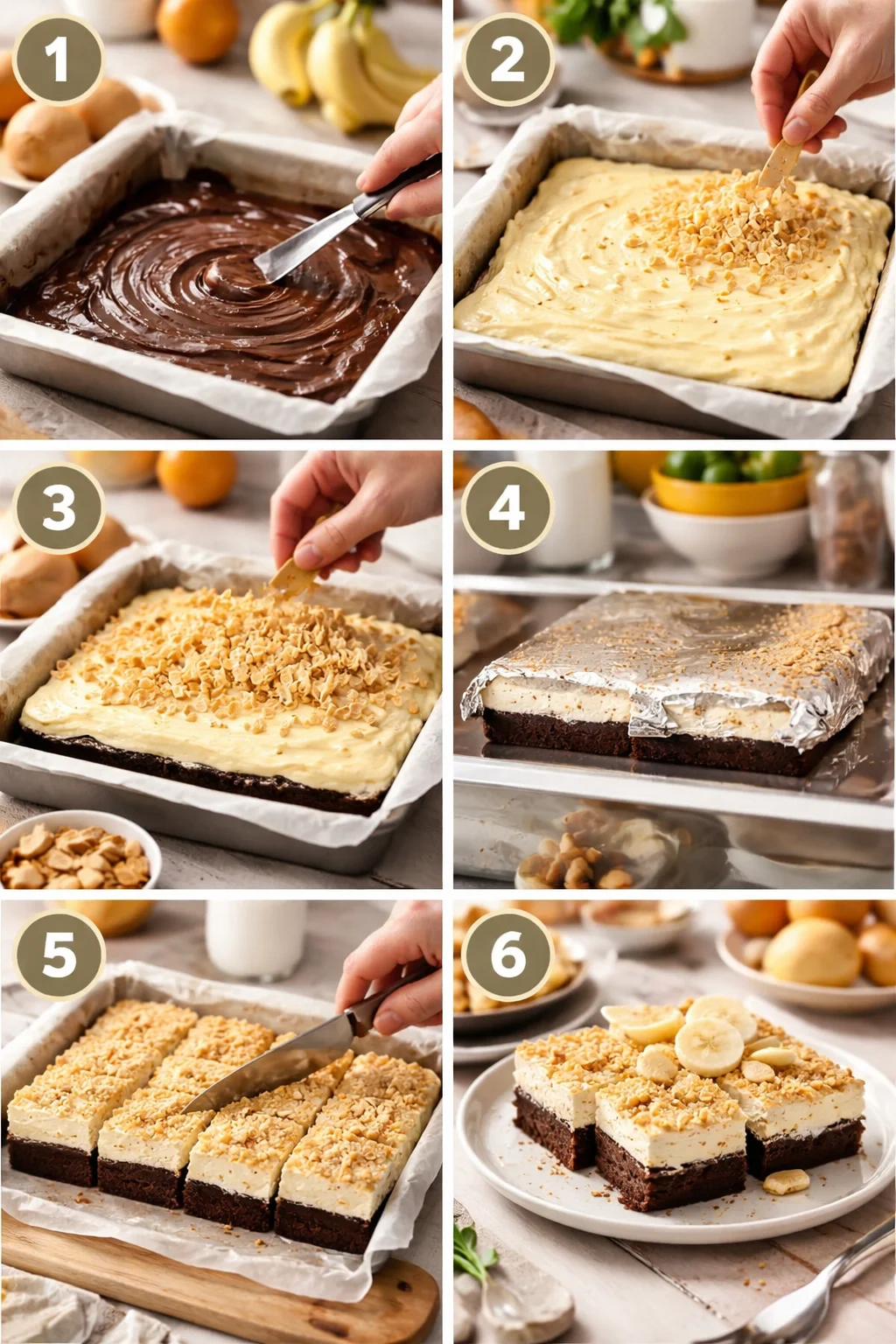 1

2

3

4

5

6