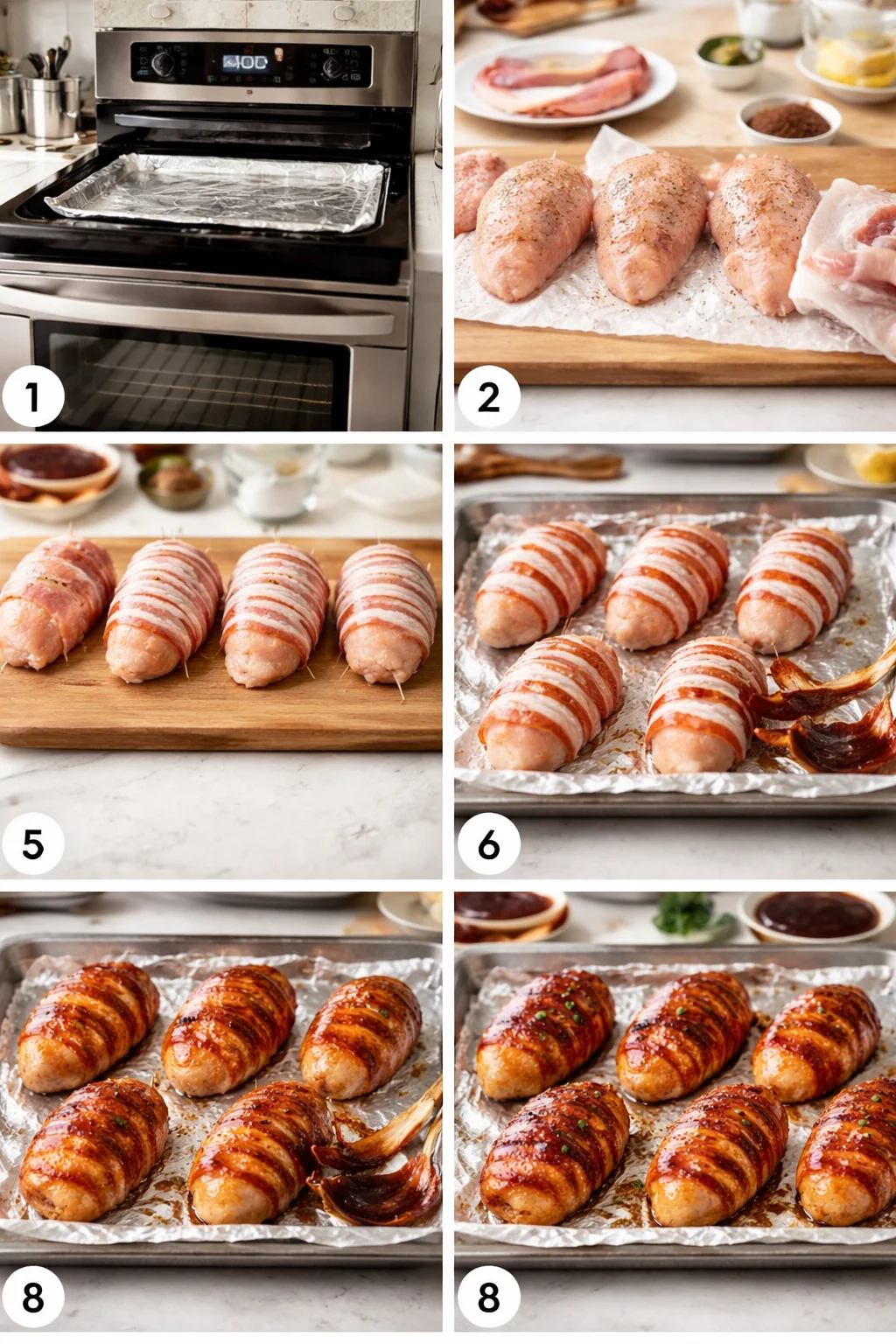 400

1

2

5

6

8

8