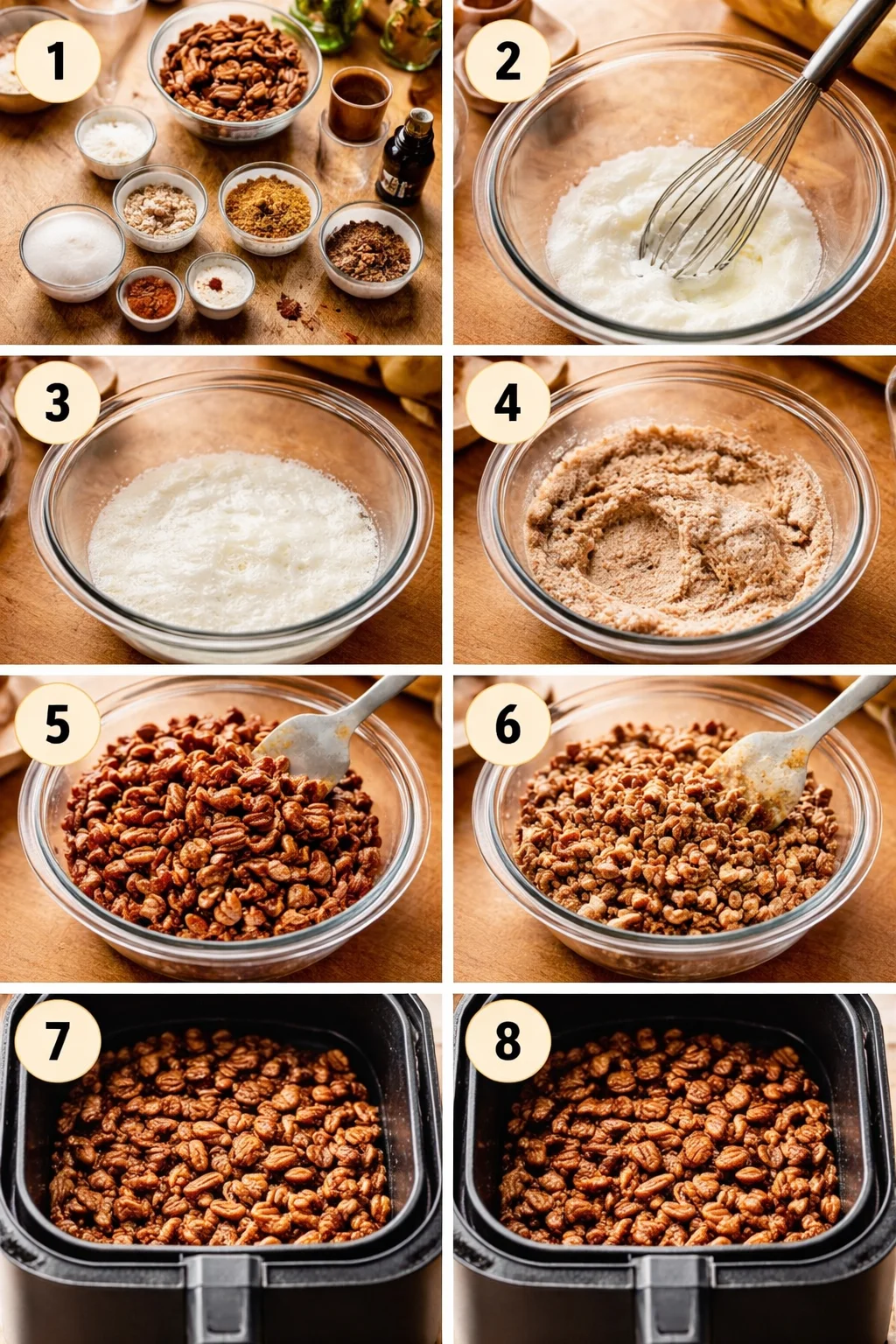 1
2
3
4
5
6
7
8