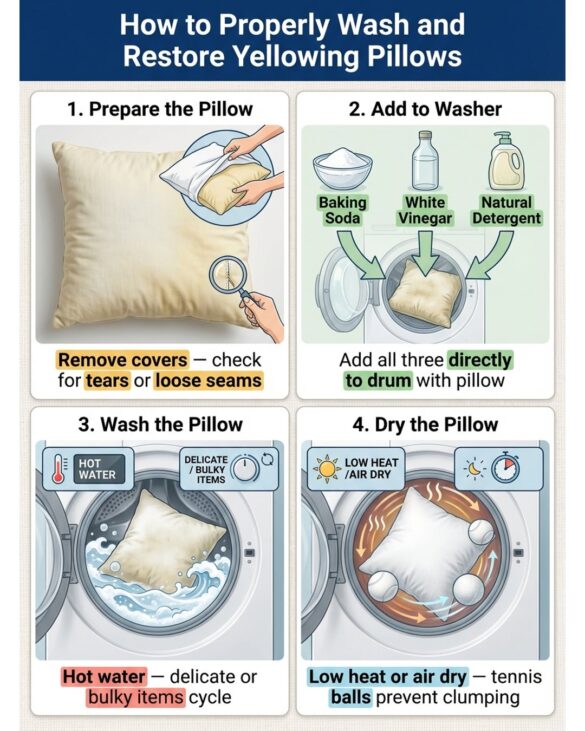 How to Properly Wash and Restore Yellowing Pillows

1. Prepare the Pillow

Remove covers — check for tears or loose seams

2. Add to Washer

Baking Soda

White Vinegar

Natural Detergent

Add all three directly to drum with pillow

3. Wash the Pillow

HOT WATER

DELICATE / BULKY ITEMS

Hot water — delicate or bulky items cycle

4. Dry the Pillow

LOW HEAT /AIR DRY

Low heat or air dry — tennis balls prevent clumping