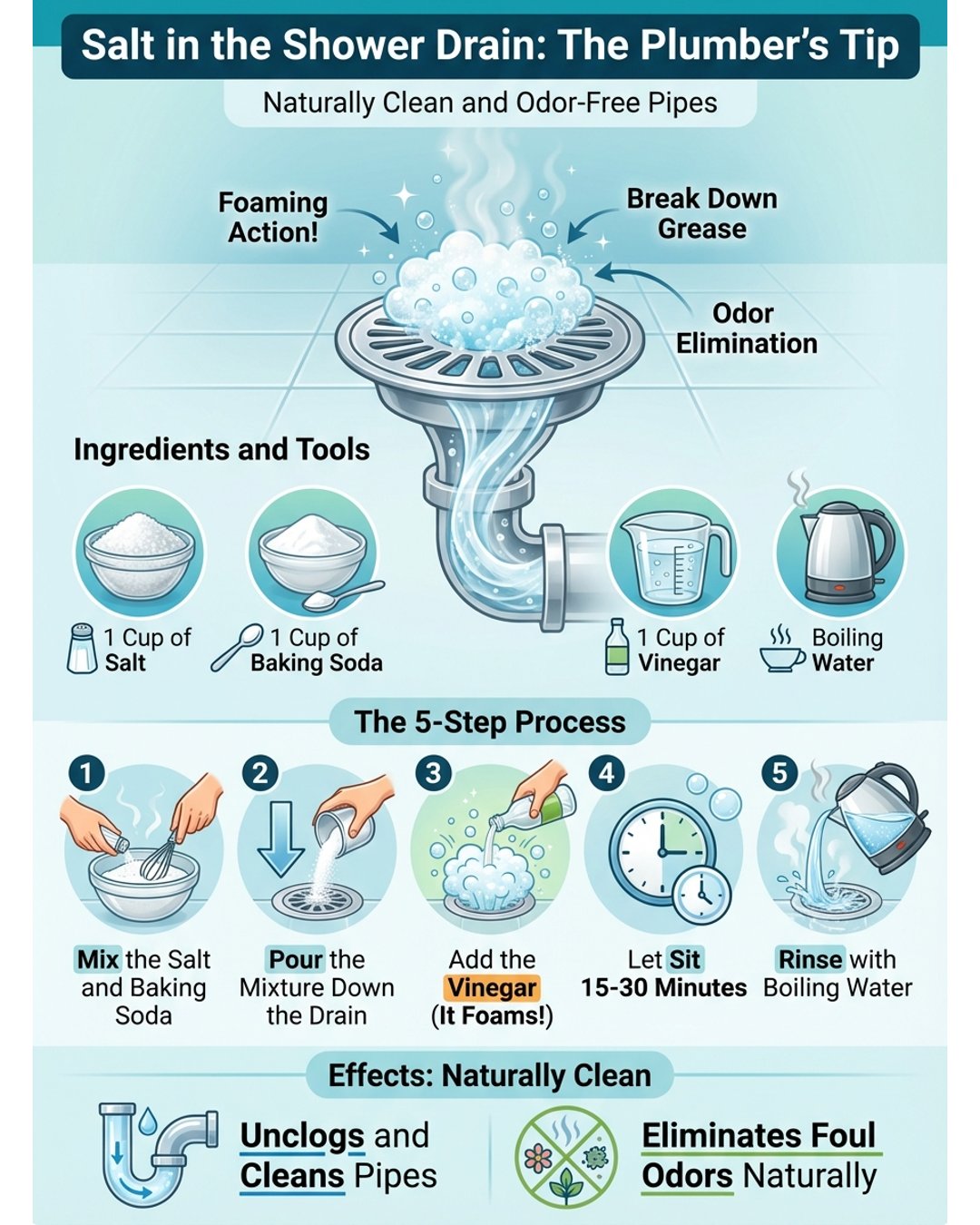 Salt in the Shower Drain: The Plumber's Tip

Naturally Clean and Odor-Free Pipes

Foaming Action!

Break Down Grease

Odor Elimination

Ingredients and Tools

1 Cup of Salt

1 Cup of Baking Soda

1 Cup of Vinegar

Boiling Water

The 5-Step Process

1
Mix the Salt and Baking Soda

2
Pour the Mixture Down the Drain

3
Add the Vinegar (It Foams!)

4
Let Sit 15-30 Minutes

5
Rinse with Boiling Water

Effects: Naturally Clean

Unclogs and Cleans Pipes

Eliminates Foul Odors Naturally