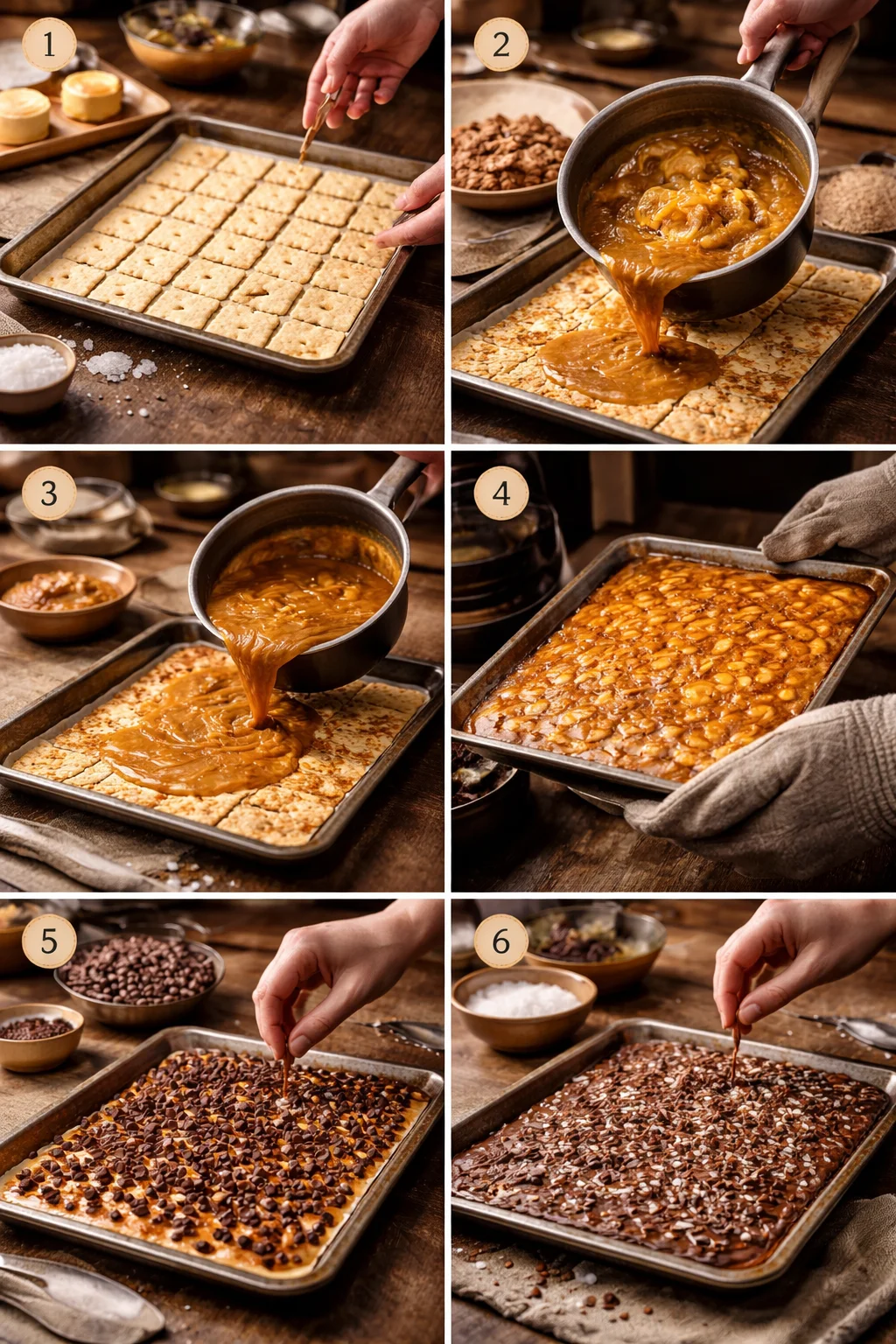 1

2

3

4

5

6