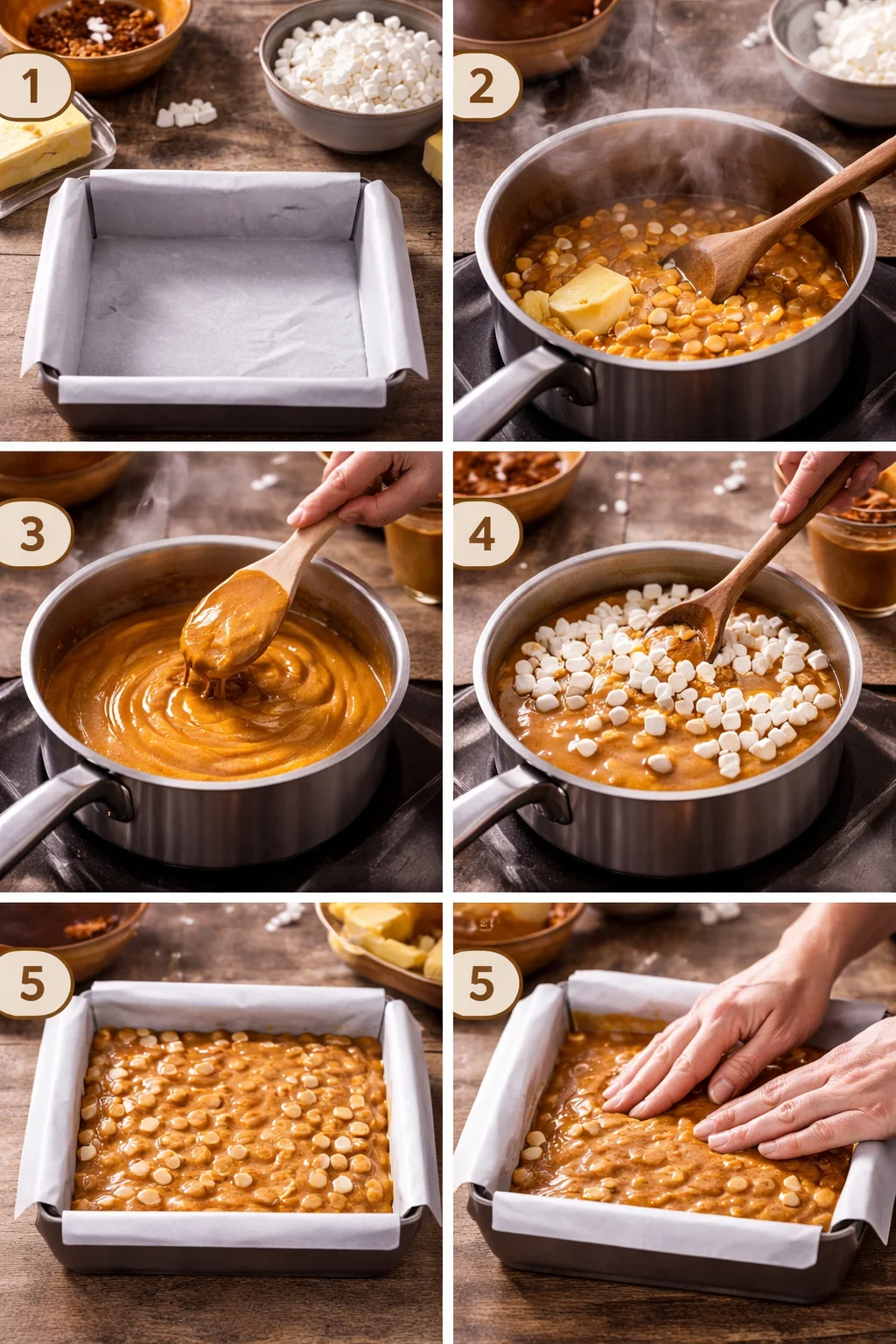 1

2

3

4

5

5