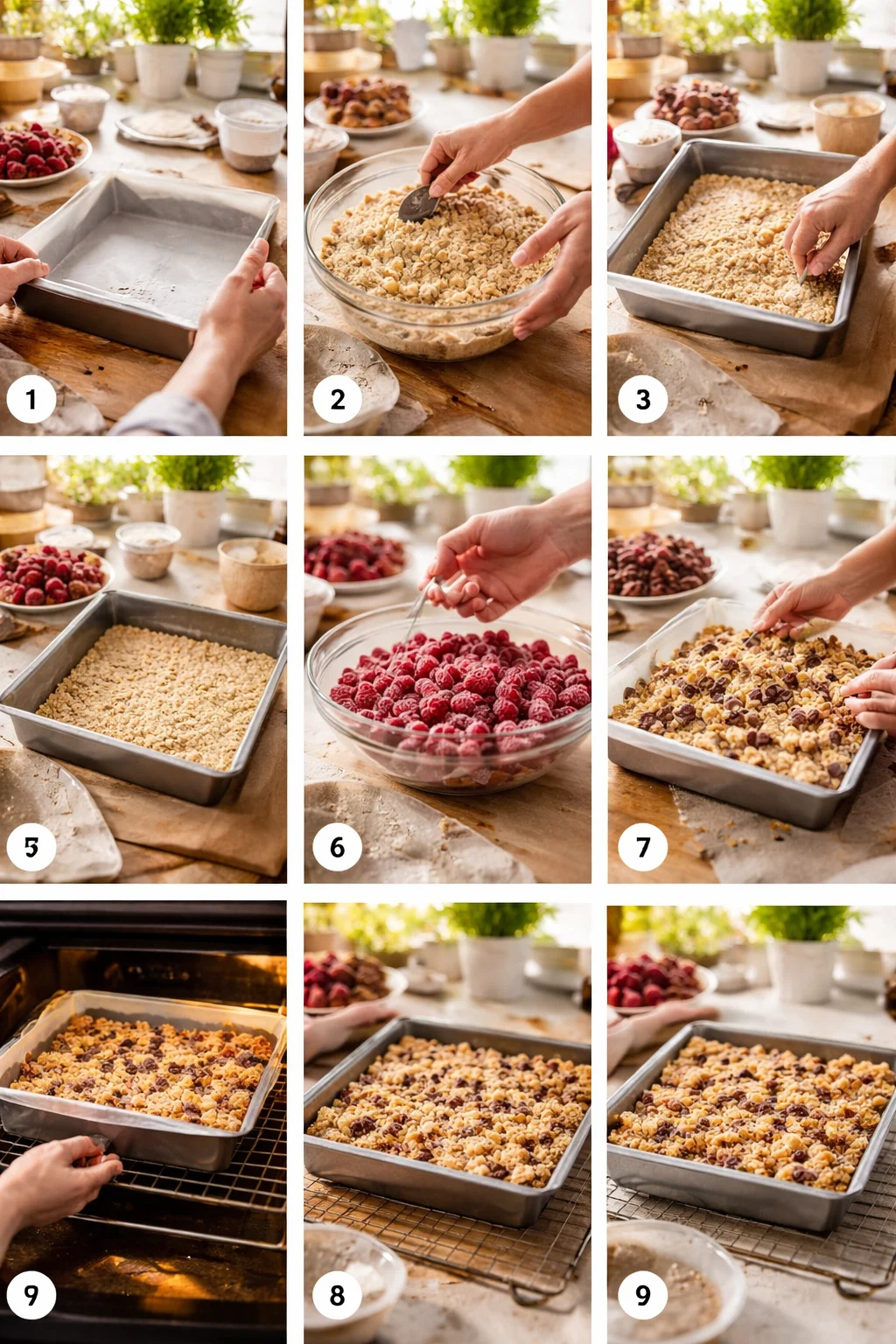 1

2

3

5

6

7

9

8

9