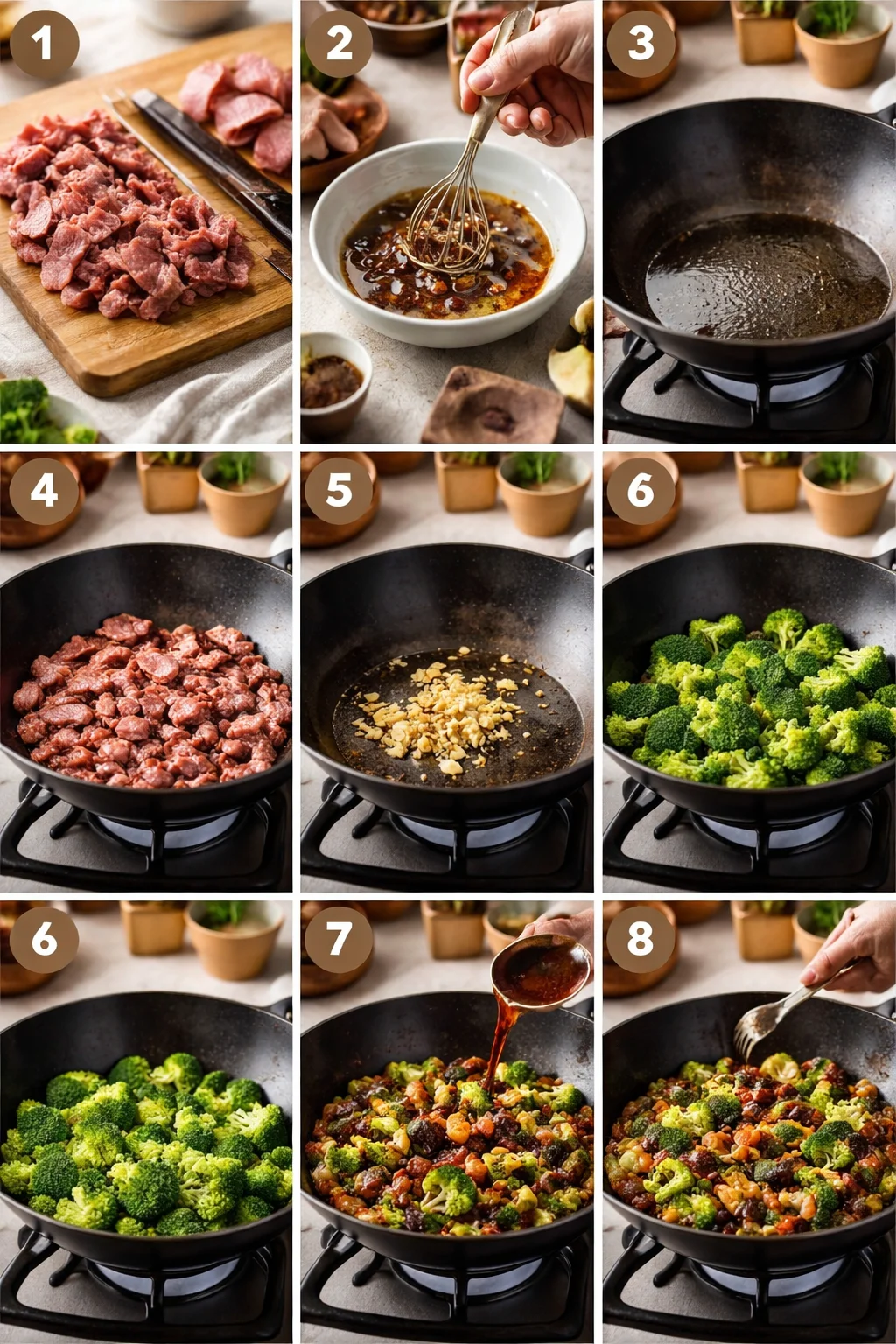 1

2

3

4

5

6

6

7

8