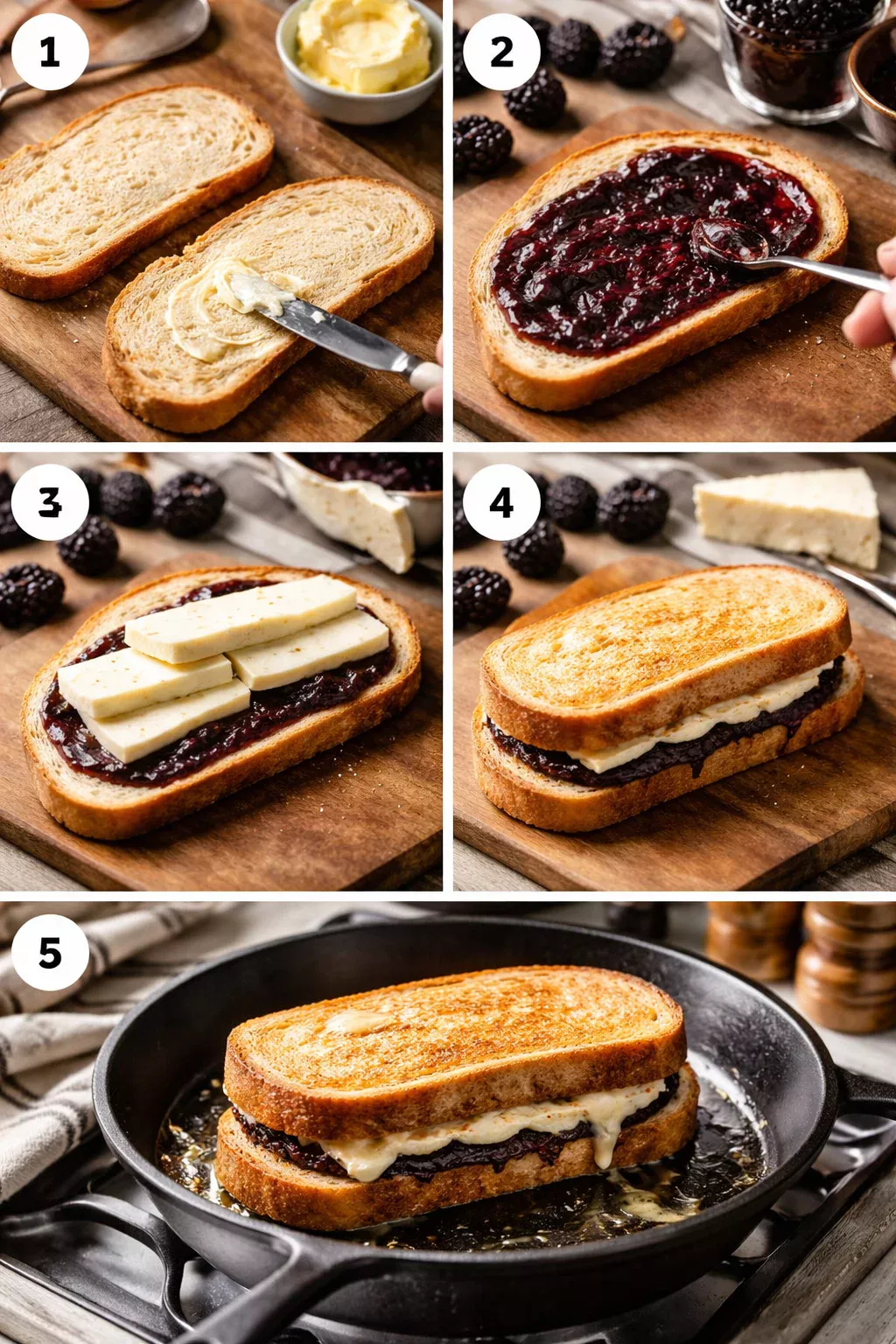 1

2

3

4

5