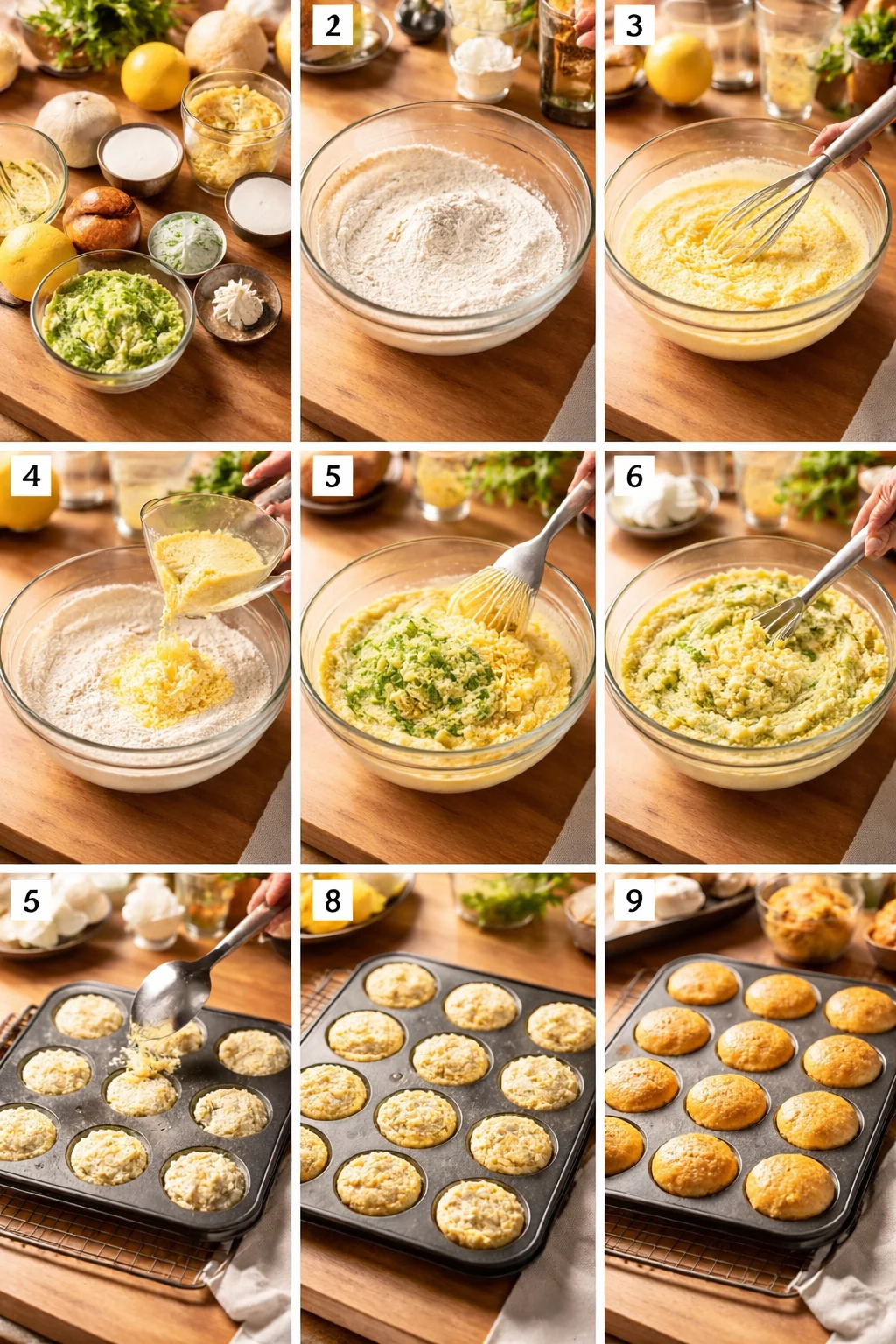 2

3

4

5

6

5

8

9