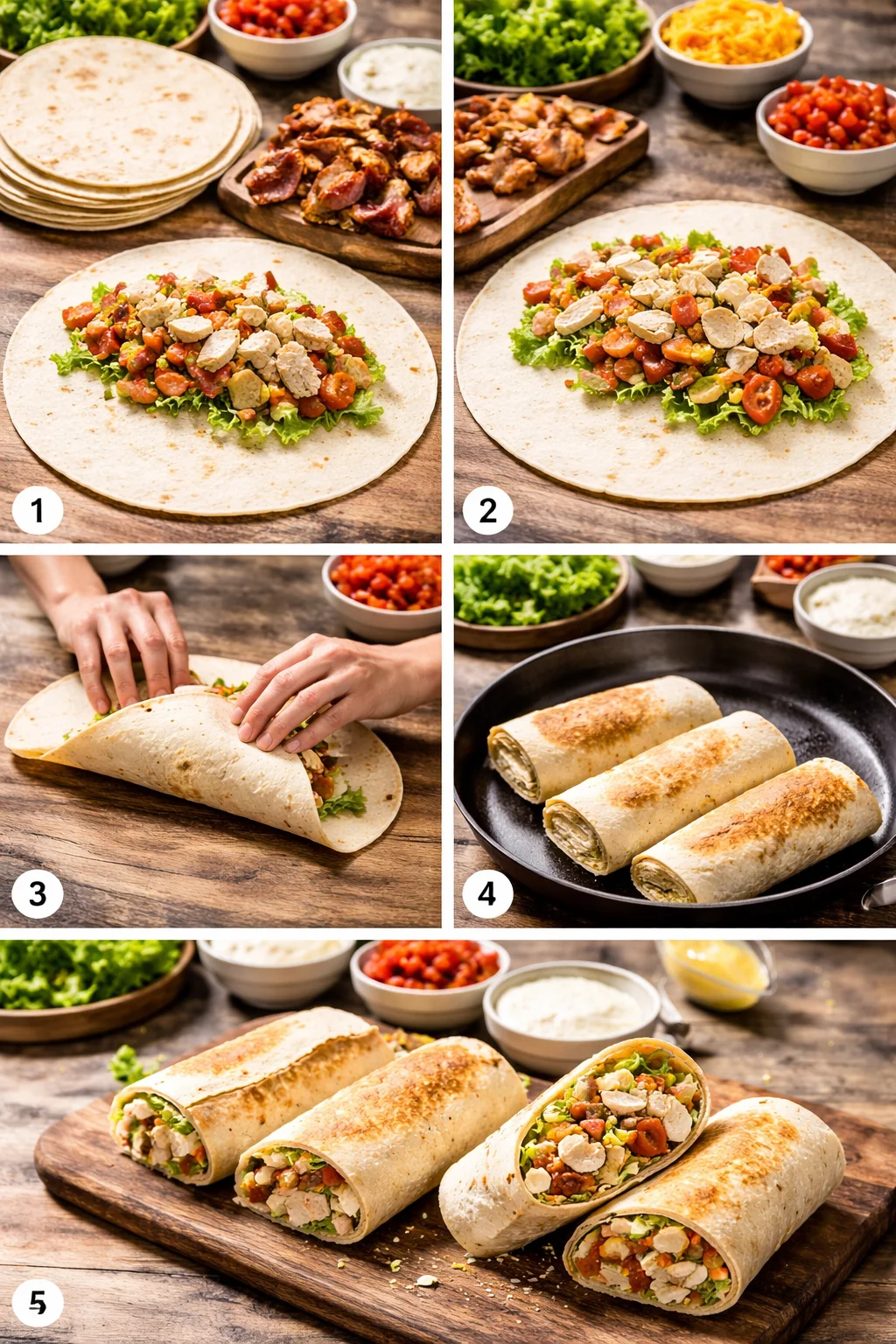 1

2

3

4

5