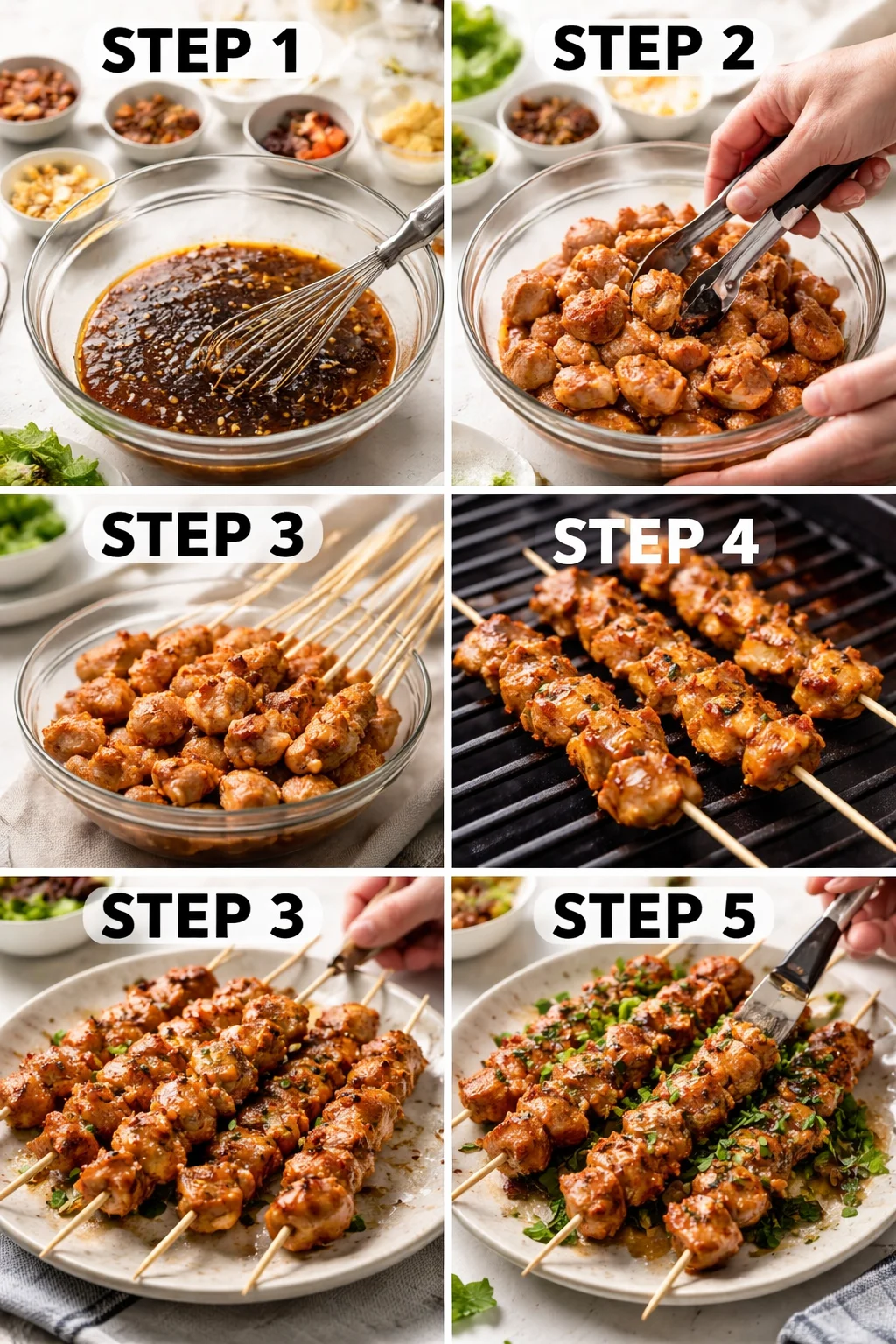 STEP 1

STEP 2

STEP 3

STEP 4

STEP 3

STEP 5